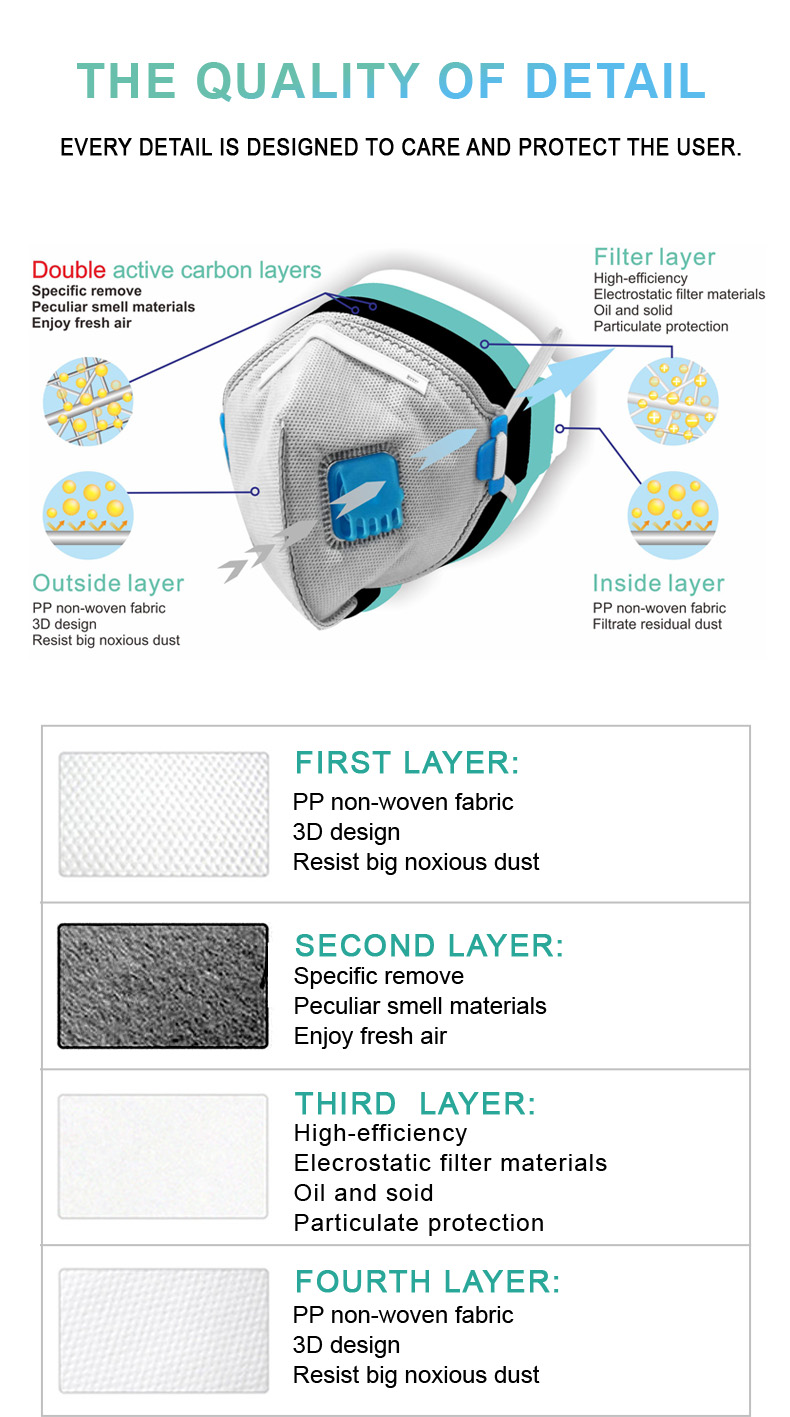 THE QUALITY OF DETAIL

EVERY DETAIL IS DESIGNED TO CARE AND PROTECT THE USER.

Double active carbon layers
Specific remove
Peculiar smell materials
Enjoy fresh air

Filter layer
High-efficiency
Electrostatic filter materials
Oil and solid
Particulate protection

Outside layer
PP non-woven fabric
3D design
Resist big noxious dust

Inside layer
PP non-woven fabric
Filtrate residual dust

FIRST LAYER:
PP non-woven fabric
3D design
Resist big noxious dust

SECOND LAYER:
Specific remove
Peculiar smell materials
Enjoy fresh air

THIRD LAYER:
High-efficiency
Elecrostatic filter materials
Oil and soid
Particulate protection

FOURTH LAYER:
PP non-woven fabric
3D design
Resist big noxious dust